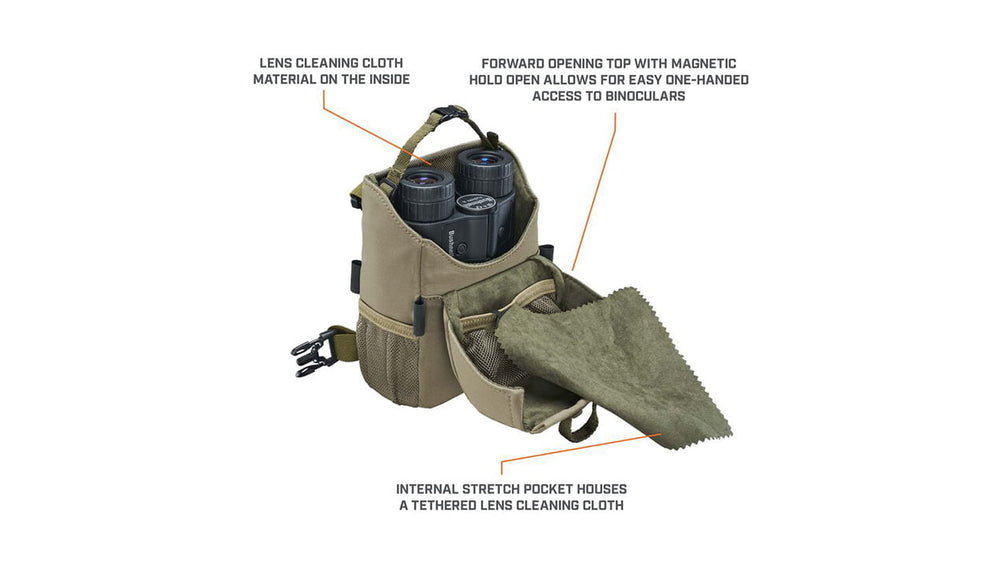 LENS CLEANING CLOTH MATERIAL ON THE INSIDE

FORWARD OPENING TOP WITH MAGNETIC HOLD OPEN ALLOWS FOR EASY ONE-HANDED ACCESS TO BINOCULARS

Bushnell

INTERNAL STRETCH POCKET HOUSES A TETHERED LENS CLEANING CLOTH