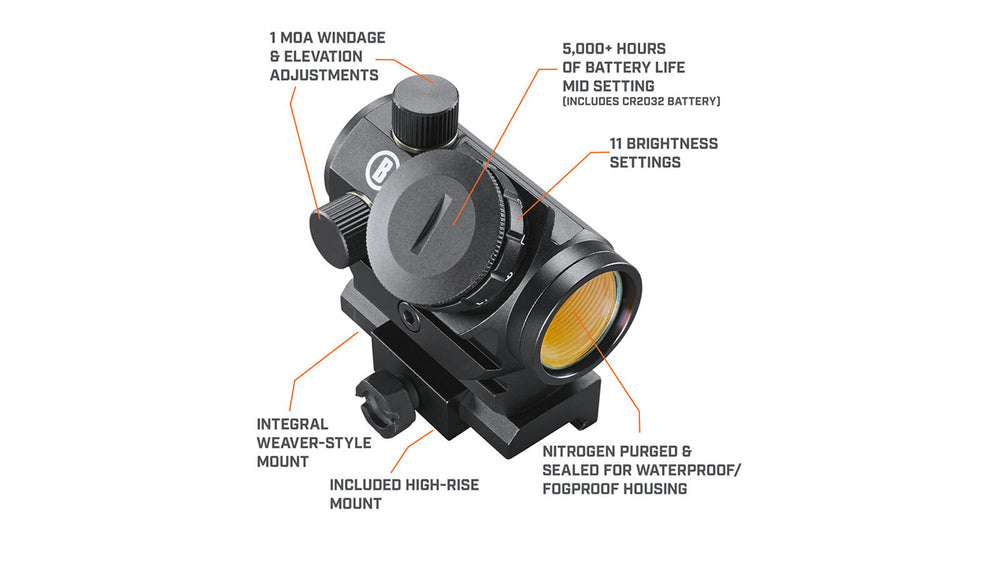 1 MOA WINDAGE & ELEVATION ADJUSTMENTS

5,000+ HOURS OF BATTERY LIFE MID SETTING
(INCLUDES CR2032 BATTERY)

11 BRIGHTNESS SETTINGS

INTEGRAL WEAVER-STYLE MOUNT

INCLUDED HIGH-RISE MOUNT

NITROGEN PURGED & SEALED FOR WATERPROOF/ FOGPROOF HOUSING