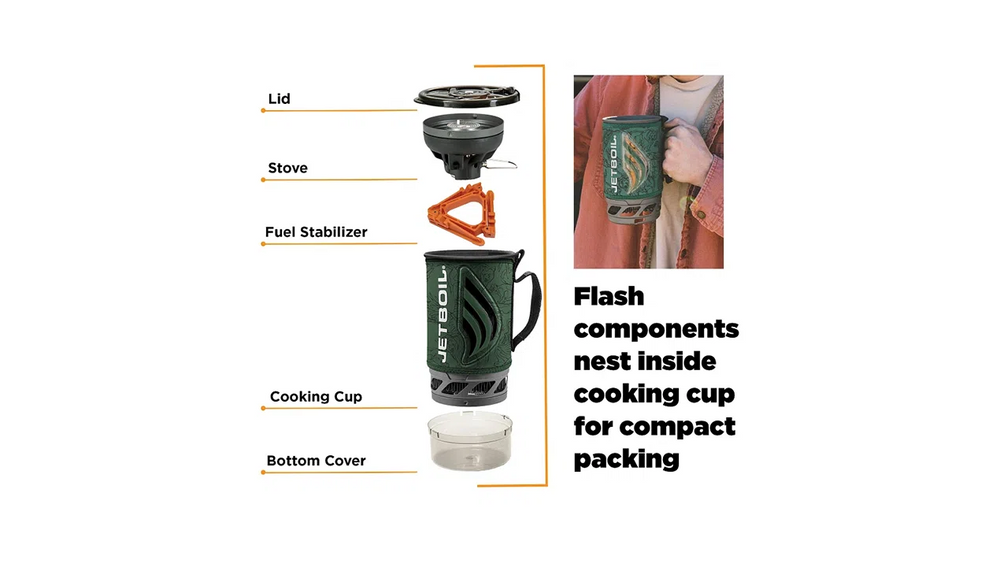 Lid

Stove

Fuel Stabilizer

JETBOIL

Cooking Cup

Bottom Cover

JETBOIL

Flash components nest inside cooking cup for compact packing