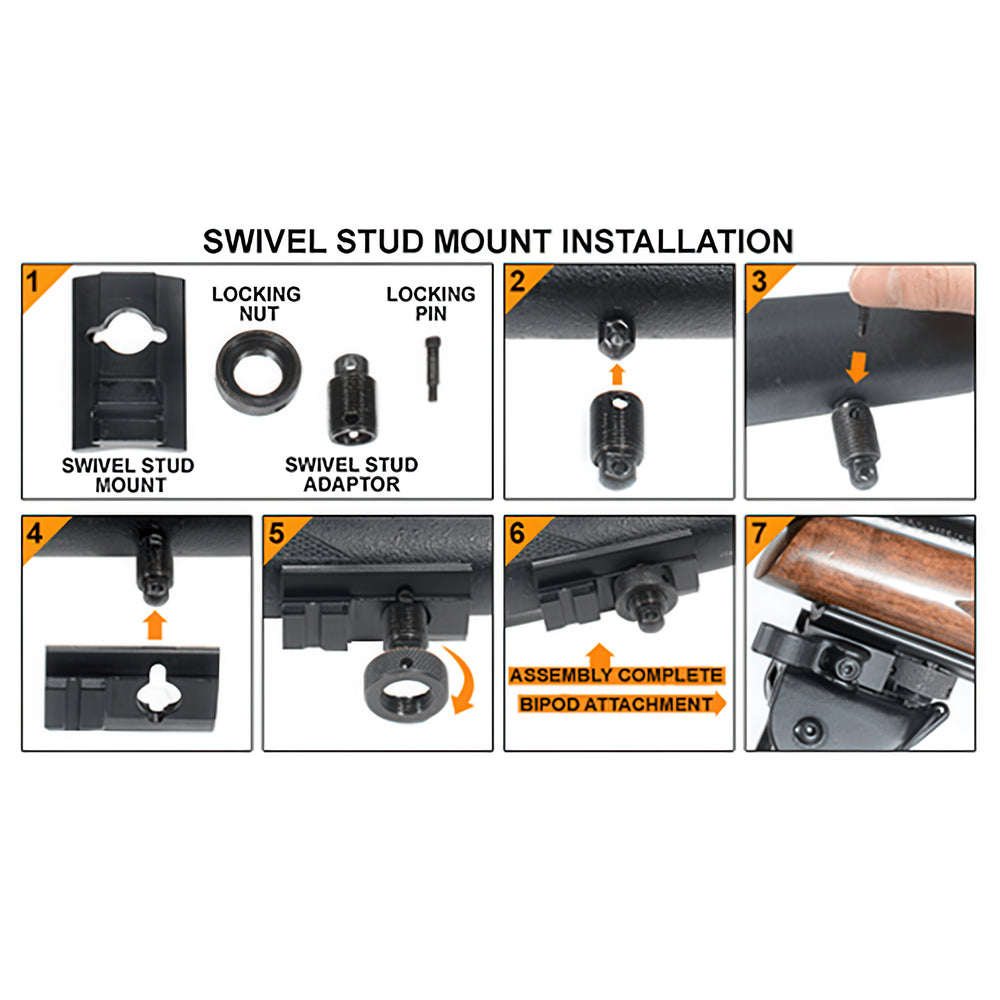 SWIVEL STUD MOUNT INSTALLATION

1

LOCKING NUT

LOCKING PIN

SWIVEL STUD MOUNT

SWIVEL STUD ADAPTOR

2

3

4

5

6

ASSEMBLY COMPLETE

BIPOD ATTACHMENT

7