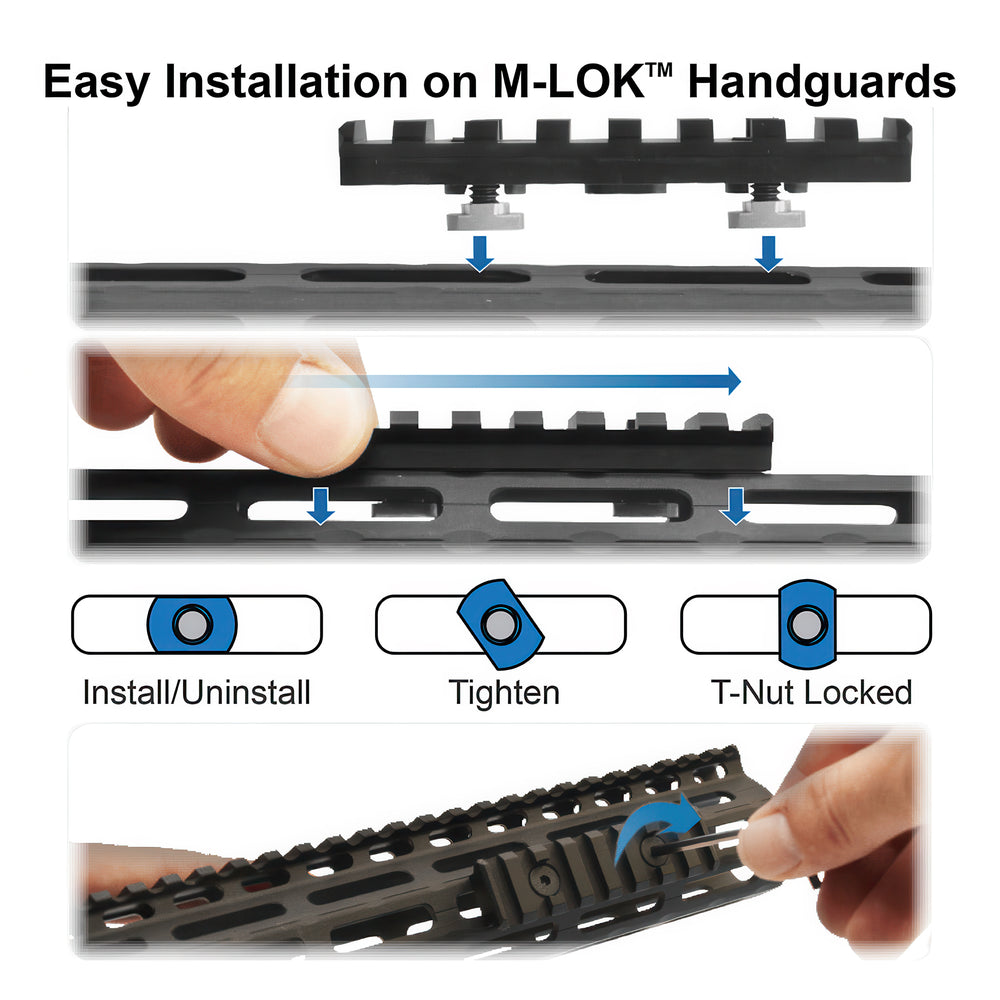 Easy Installation on M-LOK™ Handguards

Install/Uninstall

Tighten

T-Nut Locked