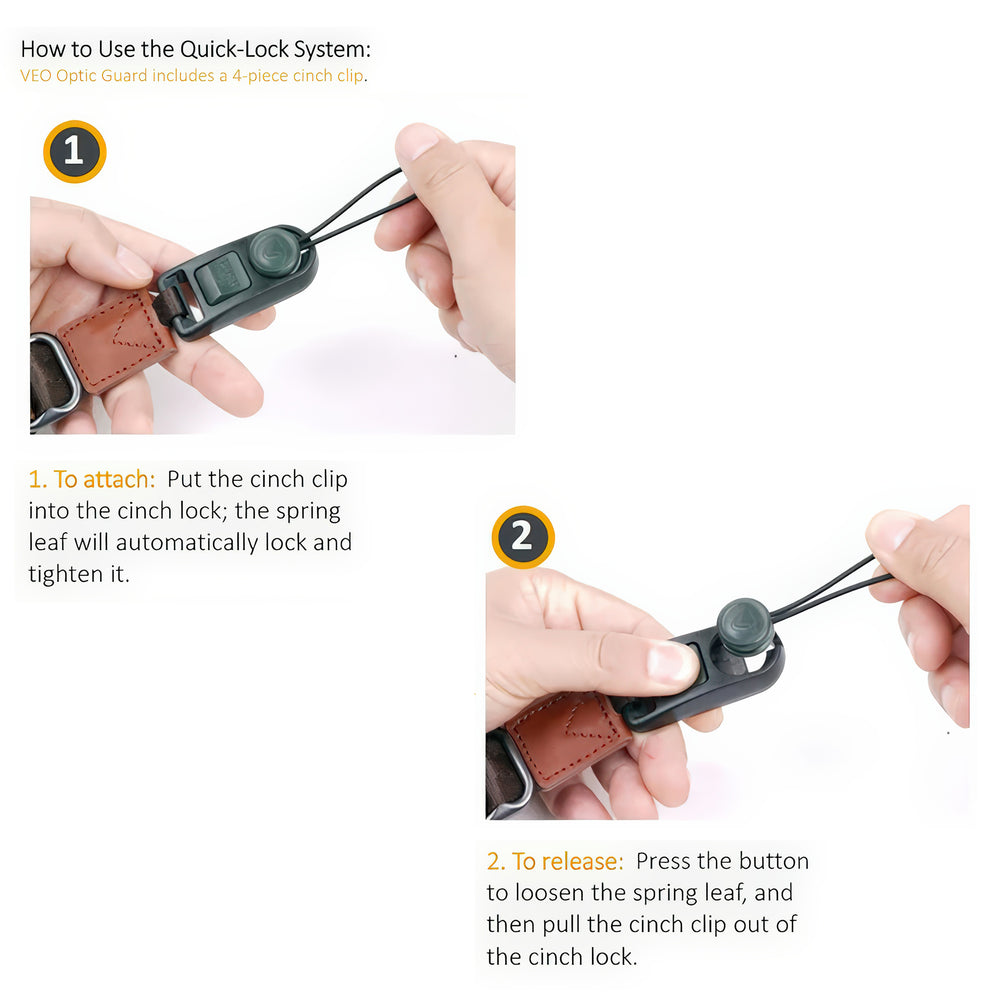 How to Use the Quick-Lock System:
VEO Optic Guard includes a 4-piece cinch clip.

1

1. To attach: Put the cinch clip into the cinch lock; the spring leaf will automatically lock and tighten it.

2

2. To release: Press the button to loosen the spring leaf, and then pull the cinch clip out of the cinch lock.